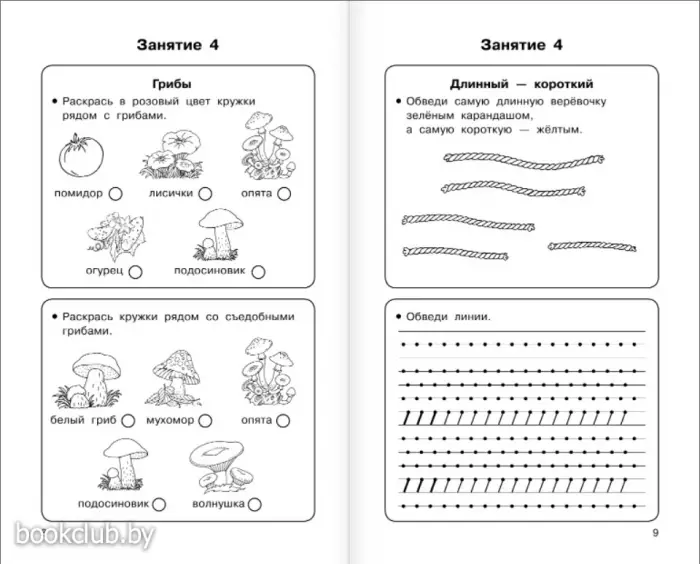 Занятие 4

Грибы

• Раскрась в розовый цвет кружки рядом с грибами.

помидор

лисички

опята

огурец

подосиновик

• Раскрась кружки рядом со съедобными грибами.

белый гриб

мухомор

опята

подосиновик

волнушка

bookclub.by

Занятие 4

Длинный — короткий

• Обведи самую длинную верёвочку зелёным карандашом, а самую короткую — жёлтым.

• Обведи линии.

9