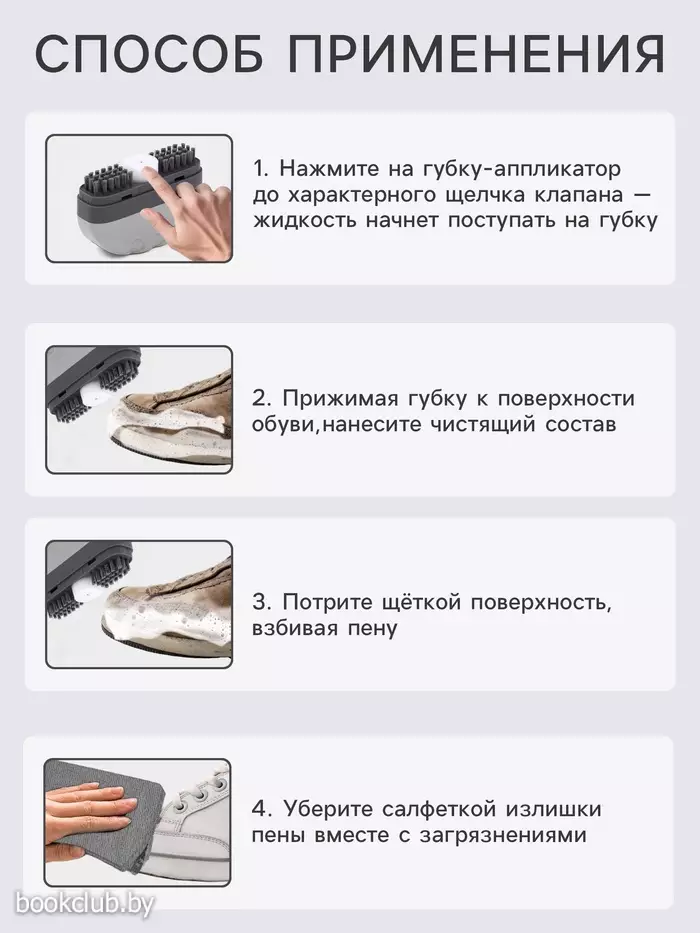 СПОСОБ ПРИМЕНЕНИЯ

1. Нажмите на губку-аппликатор до характерного щелчка клапана — жидкость начнет поступать на губку

2. Прижимая губку к поверхности обуви,нанесите чистящий состав

3. Потрите щёткой поверхность, взбивая пену

4. Уберите салфеткой излишки пены вместе с загрязнениями

bookclub.by