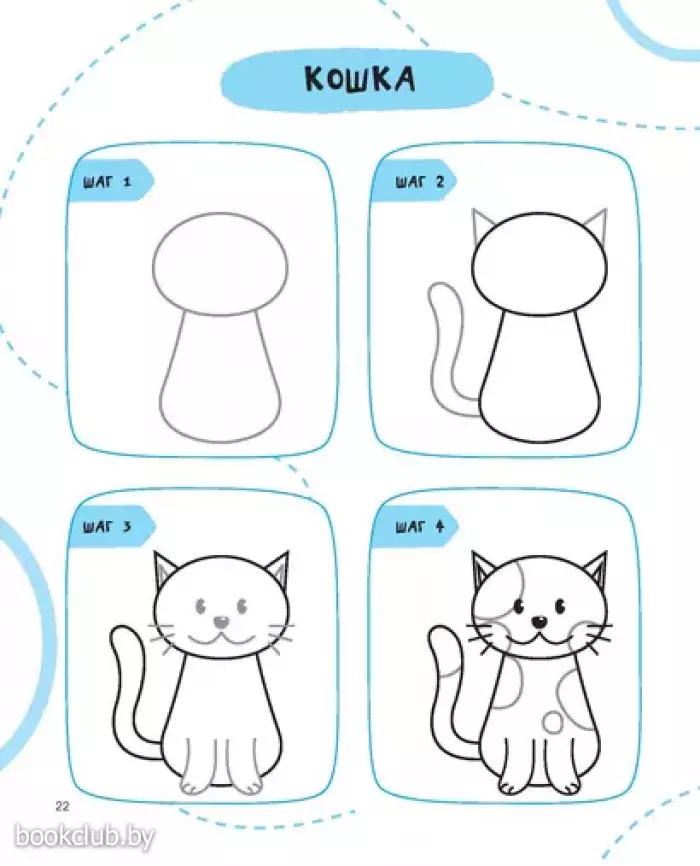 КОШКА

ШАГ 1

ШАГ 2

ШАГ 3

ШАГ 4

22

bookclub.by