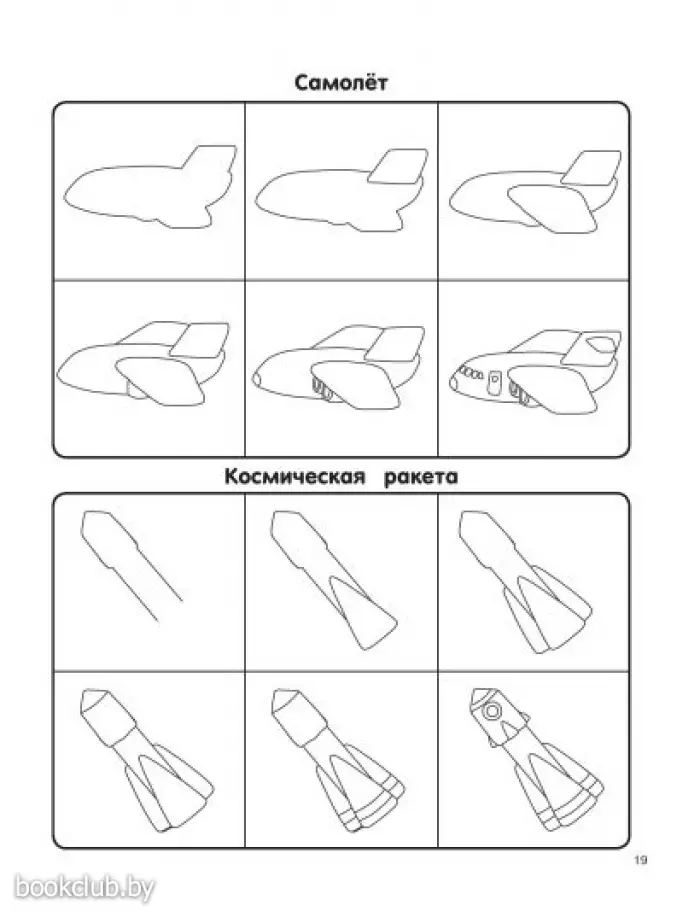 Самолёт

Космическая ракета

19

bookclub.by