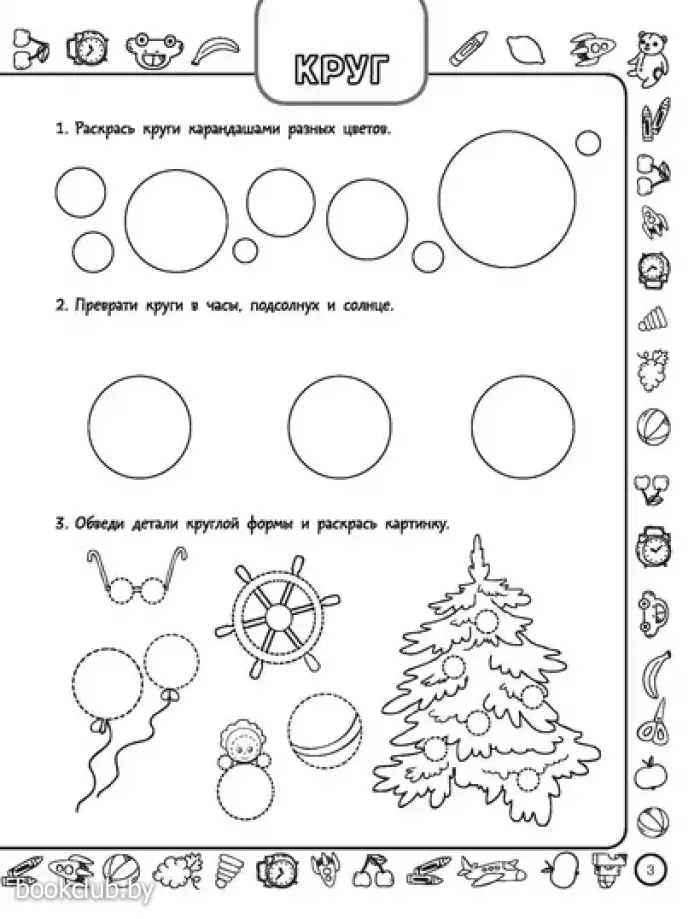 КРУГ

1. Раскрась круги карандашами разных цветов.

2. Преврати круги в часы, подсолнух и солнце.

3. Обведи детали круглой формы и раскрась картинку.

3

bookclub.by