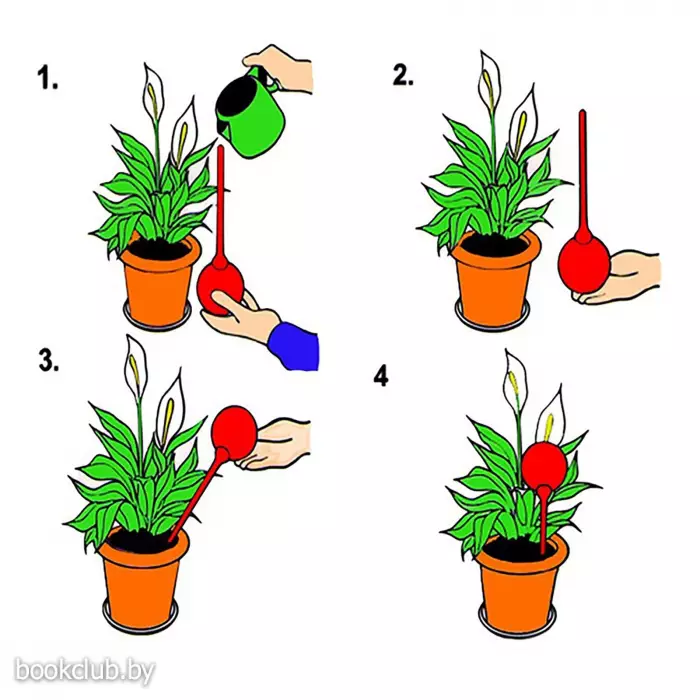 1.

2.

3.

4

bookclub.by