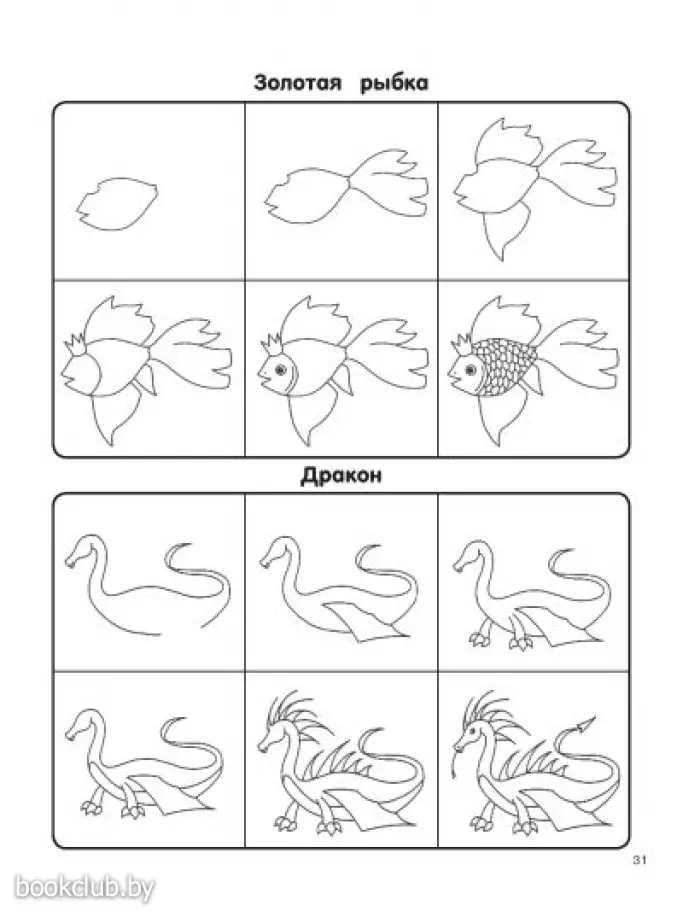 Золотая рыбка

Дракон

31

bookclub.by