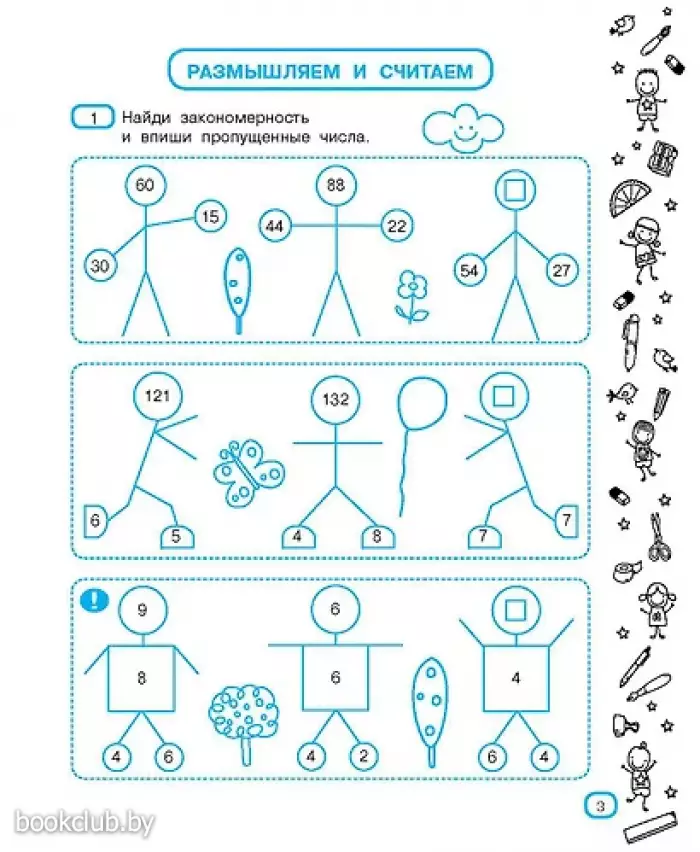 РАЗМЫШЛЯЕМ И СЧИТАЕМ

1 Найди закономерность и впиши пропущенные числа.

60
15
30
88
44
22
54
27

121
6
5
132
4
8
7
7

!
9
8
4
6
6
6
4
2
4
6
4

3

bookclub.by