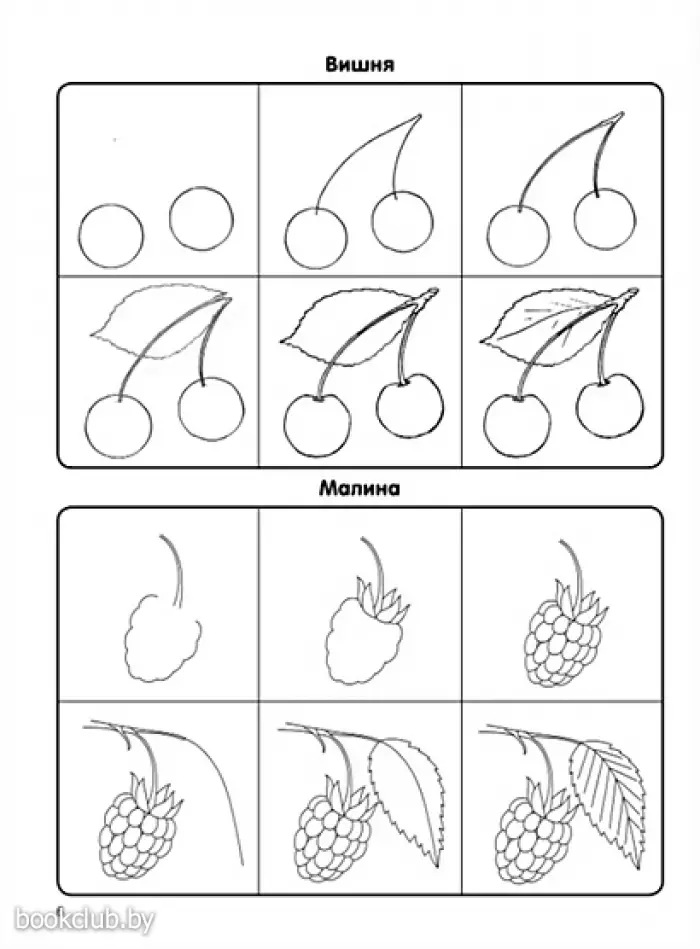 Вишня

Малина

bookclub.by