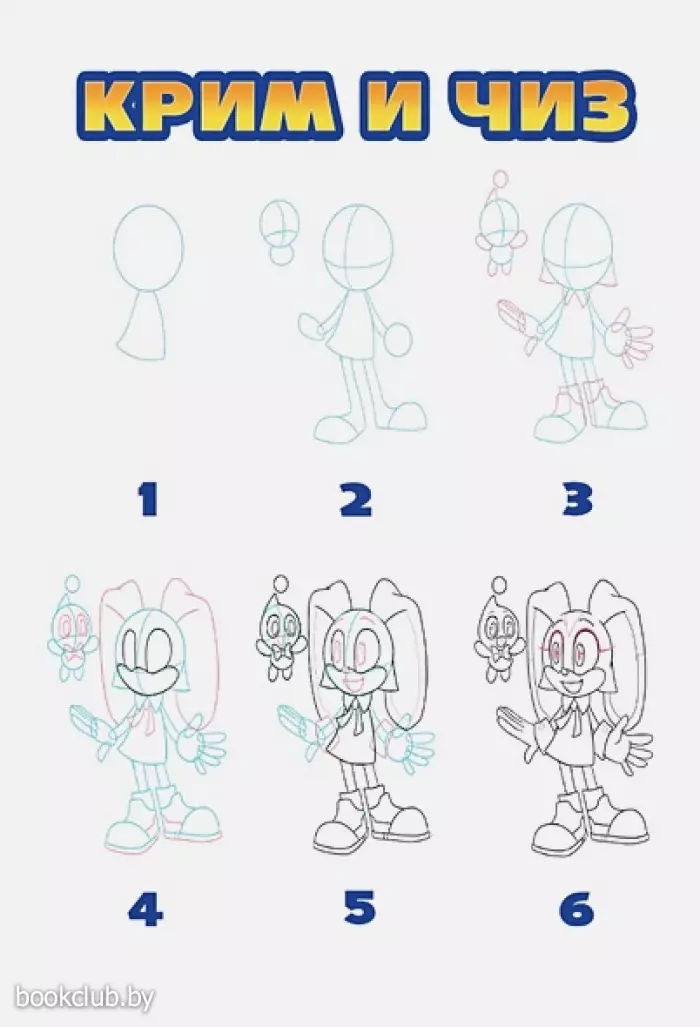 КРИМ И ЧИЗ

1

2

3

4

5

6

bookclub.by