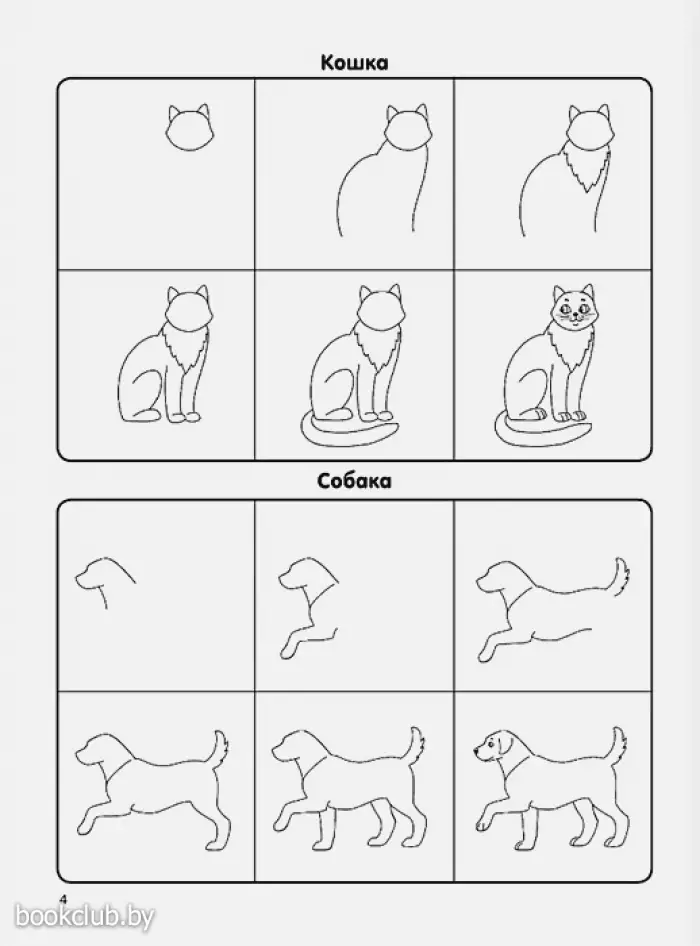 Кошка

Собака

4

bookclub.by