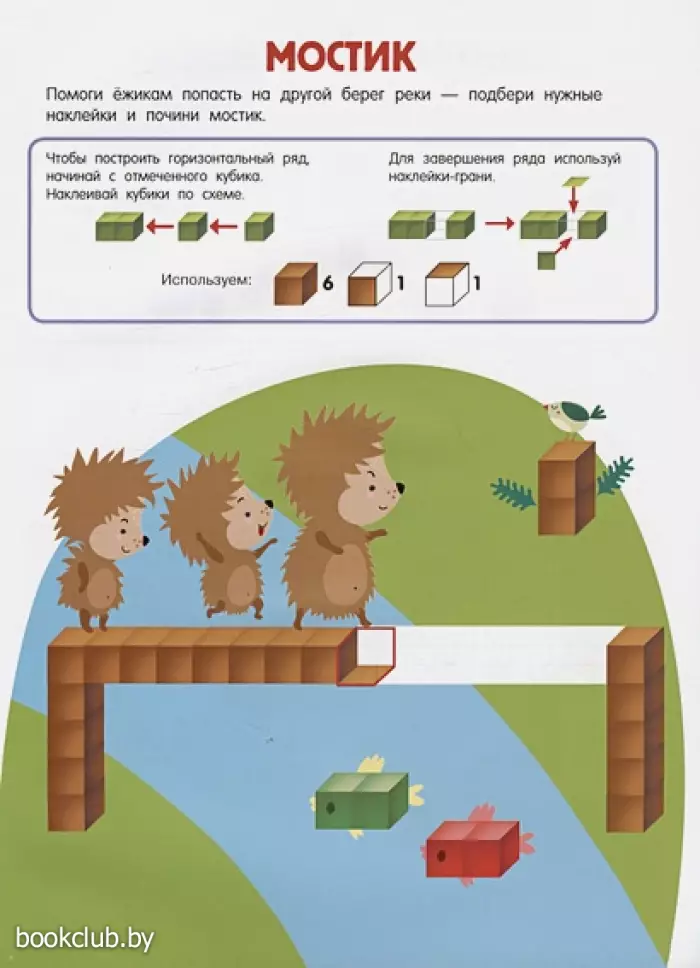 МОСТИК

Помоги ёжикам попасть на другой берег реки — подбери нужные наклейки и почини мостик.

Чтобы построить горизонтальный ряд, начинай с отмеченного кубика. Наклеивай кубики по схеме.

Для завершения ряда используй наклейки-грани.

Используем: 6 1 1

bookclub.by