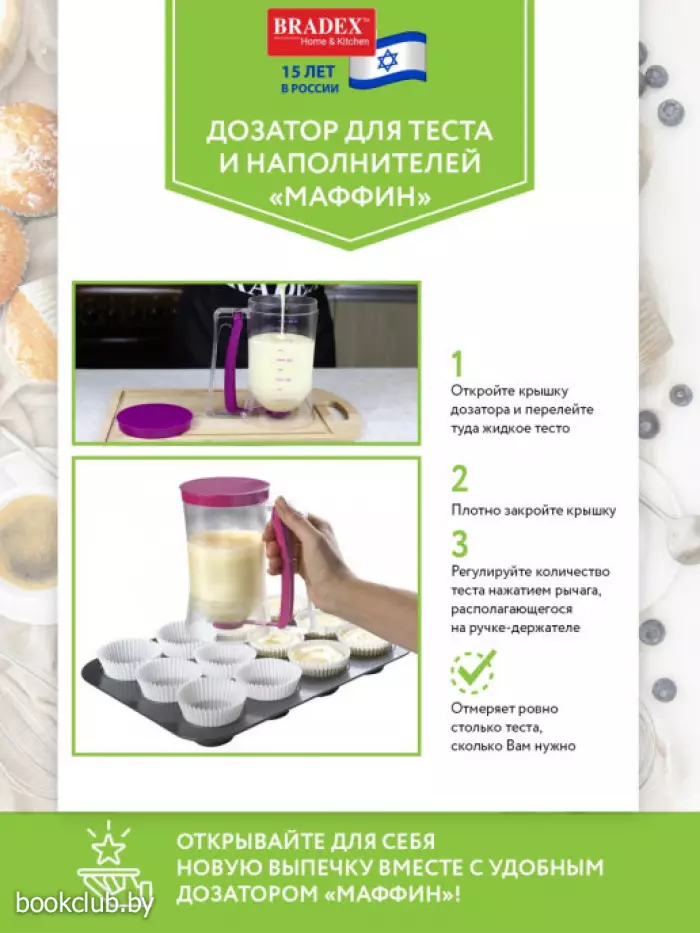 BRADEX™
Home & Kitchen

15 ЛЕТ
В РОССИИ

ДОЗАТОР ДЛЯ ТЕСТА И НАПОЛНИТЕЛЕЙ «МАФФИН»

1
Откройте крышку дозатора и перелейте туда жидкое тесто

2
Плотно закройте крышку

3
Регулируйте количество теста нажатием рычага, располагающегося на ручке-держателе

Отмеряет ровно столько теста, сколько Вам нужно

ОТКРЫВАЙТЕ ДЛЯ СЕБЯ НОВУЮ ВЫПЕЧКУ ВМЕСТЕ С УДОБНЫМ ДОЗАТОРОМ «МАФФИН»!

bookclub.by