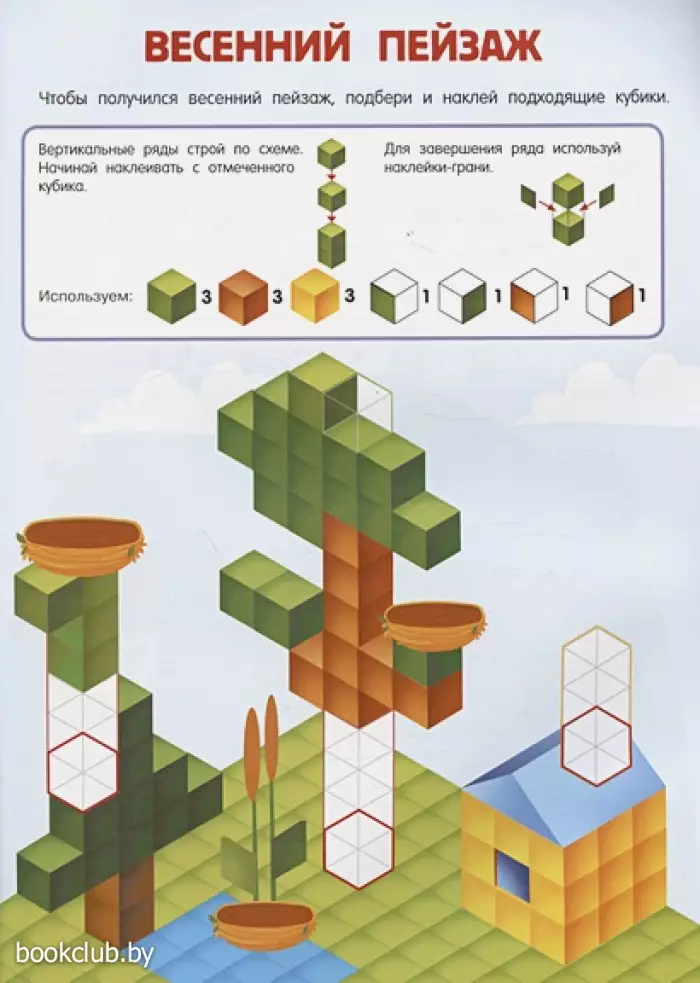 ВЕСЕННИЙ ПЕЙЗАЖ

Чтобы получился весенний пейзаж, подбери и наклей подходящие кубики.

Вертикальные ряды строй по схеме. Начинай наклеивать с отмеченного кубика.

Для завершения ряда используй наклейки-грани.

Используем: 3 3 3 1 1 1 1

bookclub.by